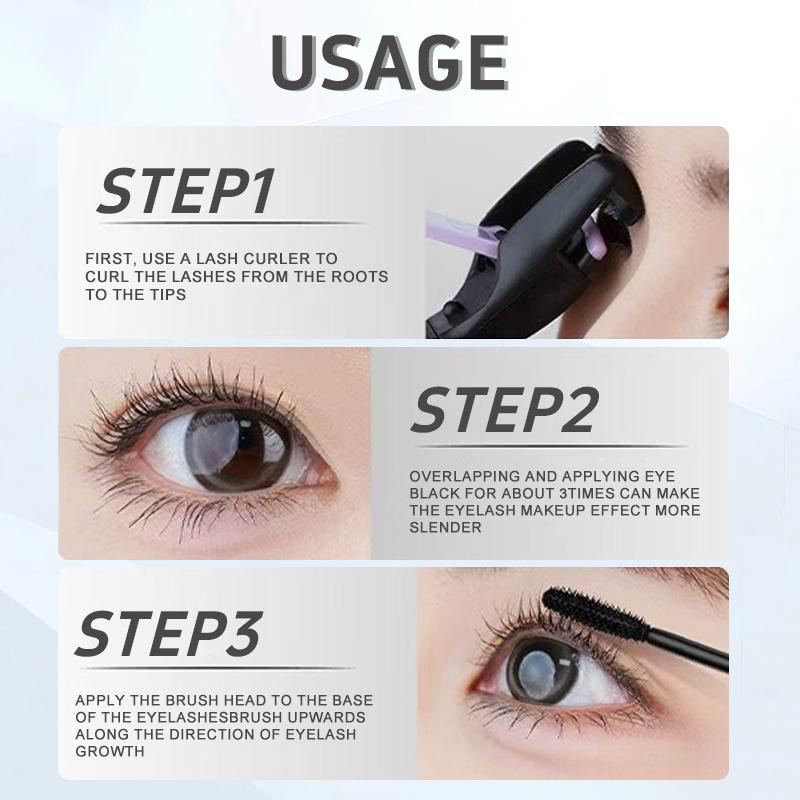 USAGE

STEP1

FIRST, USE A LASH CURLER TO CURL THE LASHES FROM THE ROOTS TO THE TIPS

STEP2

OVERLAPPING AND APPLYING EYE BLACK FOR ABOUT 3TIMES CAN MAKE THE EYELASH MAKEUP EFFECT MORE SLENDER

STEP3

APPLY THE BRUSH HEAD TO THE BASE OF THE EYELASHESBRUSH UPWARDS ALONG THE DIRECTION OF EYELASH GROWTH